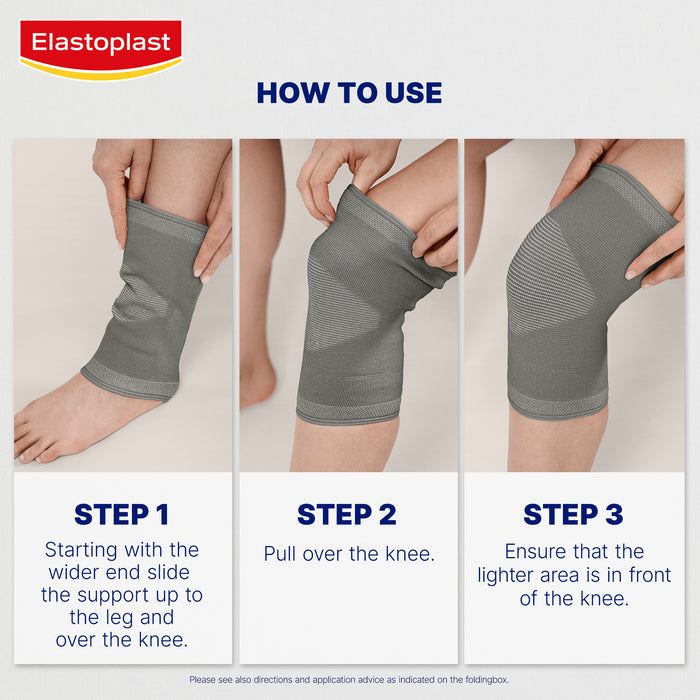 Elastoplast

HOW TO USE

STEP 1
Starting with the wider end slide the support up to the leg and over the knee.

STEP 2
Pull over the knee.

STEP 3
Ensure that the lighter area is in front of the knee.

Please see also directions and application advice as indicated on the foldingbox.