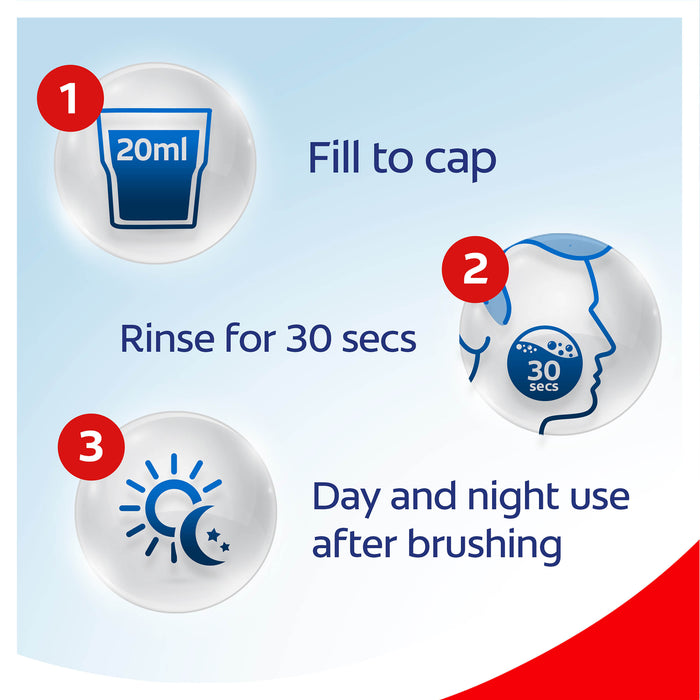 1

20ml

Fill to cap

2

Rinse for 30 secs

30 secs

3

Day and night use after brushing