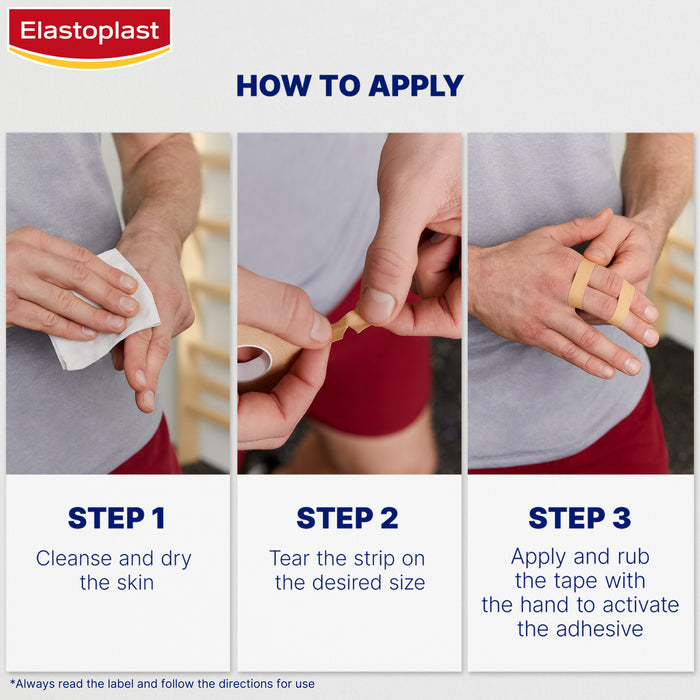 Elastoplast

HOW TO APPLY

STEP 1
Cleanse and dry the skin

STEP 2
Tear the strip on the desired size

STEP 3
Apply and rub the tape with the hand to activate the adhesive

*Always read the label and follow the directions for use