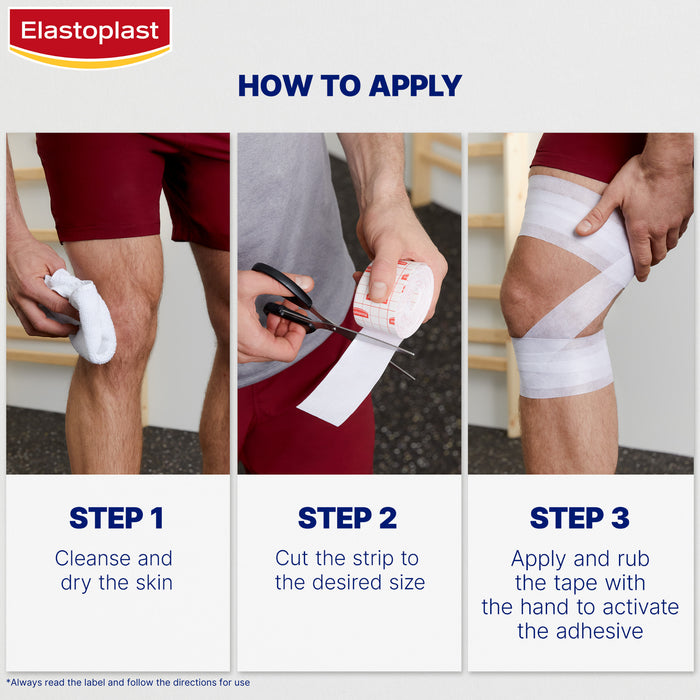 Elastoplast

HOW TO APPLY

STEP 1
Cleanse and dry the skin

STEP 2
Cut the strip to the desired size

STEP 3
Apply and rub the tape with the hand to activate the adhesive

*Always read the label and follow the directions for use