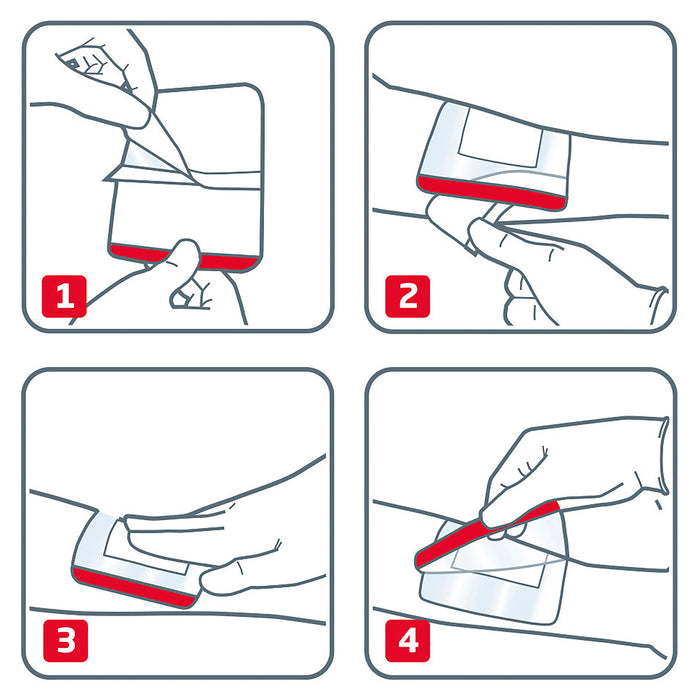 1

2

3

4