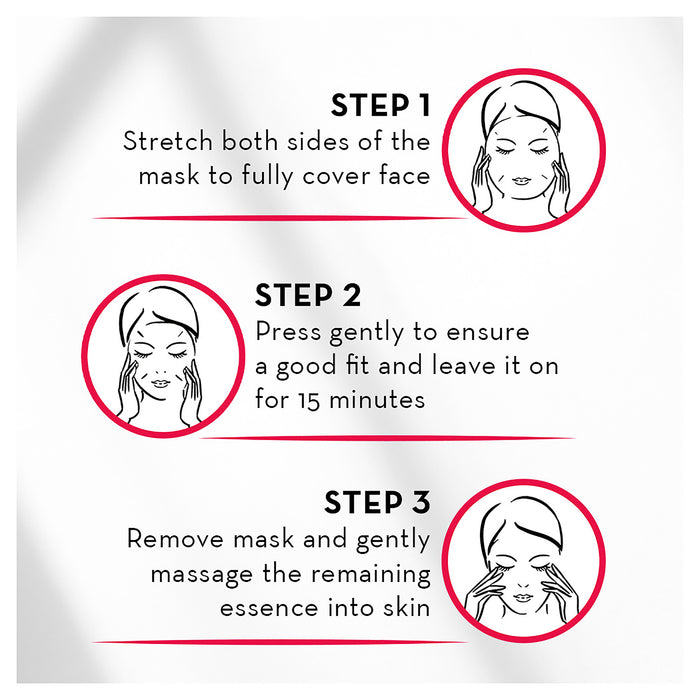 STEP 1
Stretch both sides of the mask to fully cover face

STEP 2
Press gently to ensure a good fit and leave it on for 15 minutes

STEP 3
Remove mask and gently massage the remaining essence into skin