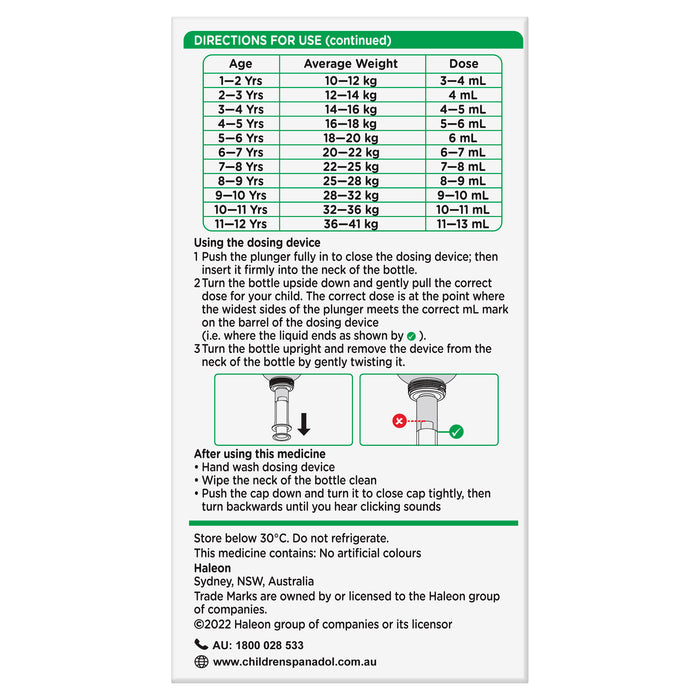 DIRECTIONS FOR USE (continued)

| Age | Average Weight | Dose |
|---|---|---|
| 1—2 Yrs | 10—12 kg | 3—4 mL |
| 2—3 Yrs | 12—14 kg | 4 mL |
| 3—4 Yrs | 14—16 kg | 4—5 mL |
| 4—5 Yrs | 16—18 kg | 5—6 mL |
| 5—6 Yrs | 18—20 kg | 6 mL |
| 6—7 Yrs | 20—22 kg | 6—7 mL |
| 7—8 Yrs | 22—25 kg | 7—8 mL |
| 8—9 Yrs | 25—28 kg | 8—9 mL |
| 9—10 Yrs | 28—32 kg | 9—10 mL |
| 10—11 Yrs | 32—36 kg | 10—11 mL |
| 11—12 Yrs | 36—41 kg | 11—13 mL |

Using the dosing device
1 Push the plunger fully in to close the dosing device; then insert it firmly into the neck of the bottle.
2 Turn the bottle upside down and gently pull the correct dose for your child. The correct dose is at the point where the widest sides of the plunger meets the correct mL mark on the barrel of the dosing device (i.e. where the liquid ends as shown by ).
3 Turn the bottle upright and remove the device from the neck of the bottle by gently twisting it.

After using this medicine
• Hand wash dosing device
• Wipe the neck of the bottle clean
• Push the cap down and turn it to close cap tightly, then turn backwards until you hear clicking sounds

Store below 30°C. Do not refrigerate.
This medicine contains: No artificial colours
Haleon
Sydney, NSW, Australia
Trade Marks are owned by or licensed to the Haleon group of companies.
©2022 Haleon group of companies or its licensor

AU: 1800 028 533
www.childrenspanadol.com.au