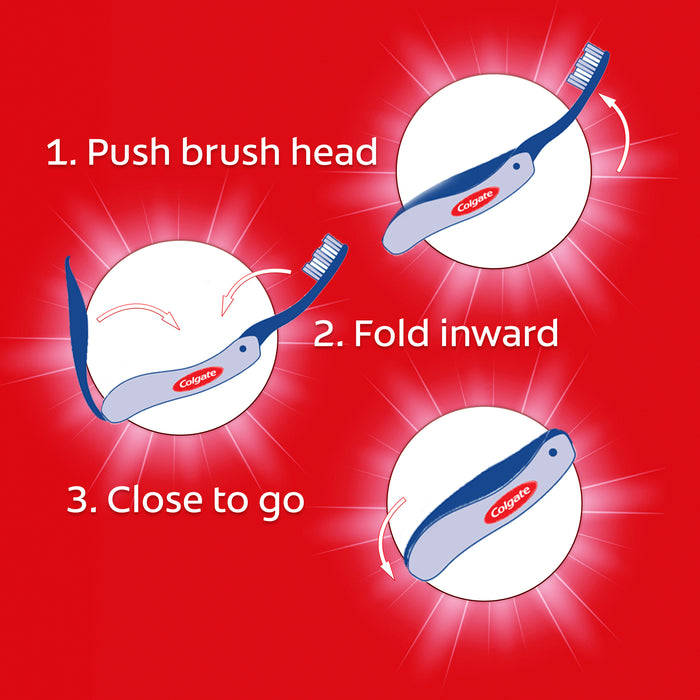 1. Push brush head

Colgate

Colgate

2. Fold inward

3. Close to go

Colgate