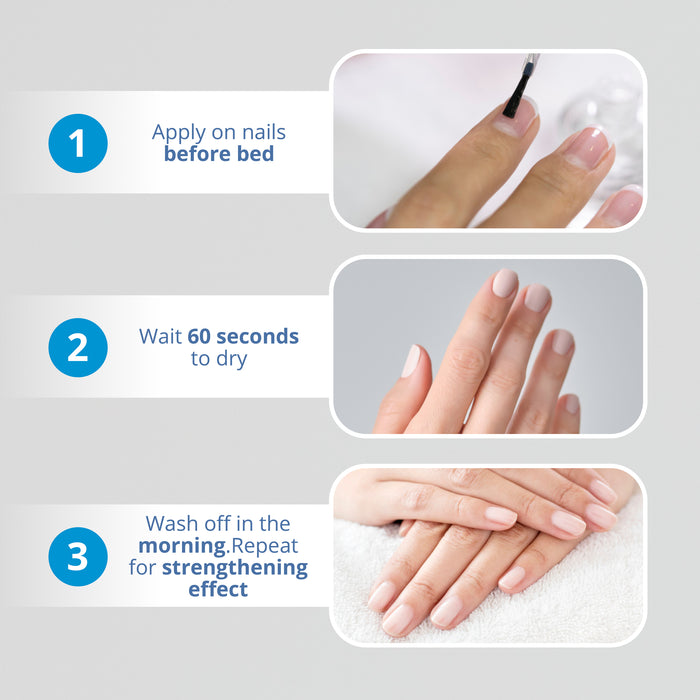 1

Apply on nails before bed

2

Wait 60 seconds to dry

3

Wash off in the morning.Repeat for strengthening effect