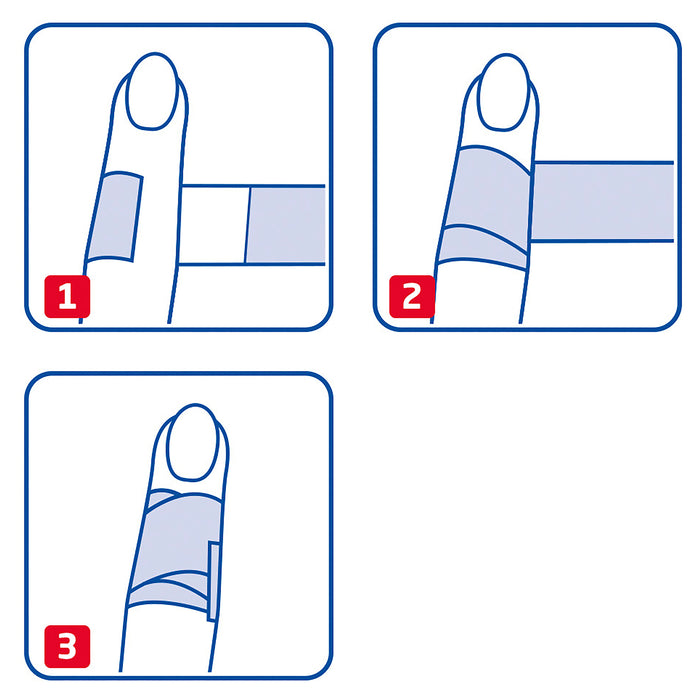 1

2

3