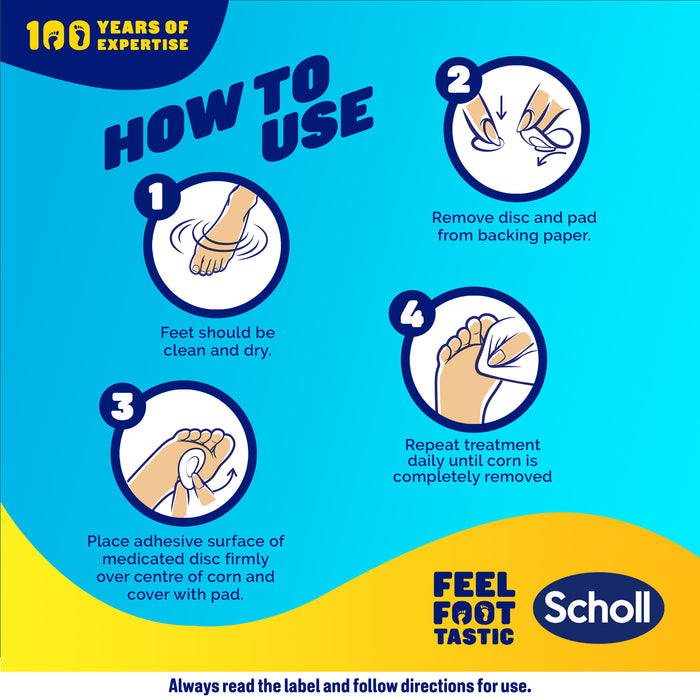 100 YEARS OF EXPERTISE

HOW TO USE

1

Feet should be clean and dry.

2

Remove disc and pad from backing paper.

3

Place adhesive surface of medicated disc firmly over centre of corn and cover with pad.

4

Repeat treatment daily until corn is completely removed

FEEL FOOT TASTIC

Scholl

Always read the label and follow directions for use.