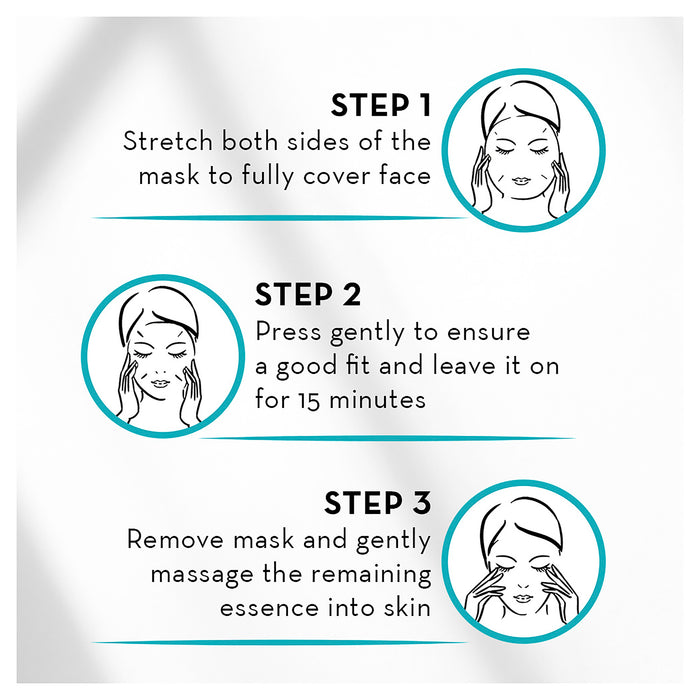 STEP 1
Stretch both sides of the mask to fully cover face

STEP 2
Press gently to ensure a good fit and leave it on for 15 minutes

STEP 3
Remove mask and gently massage the remaining essence into skin