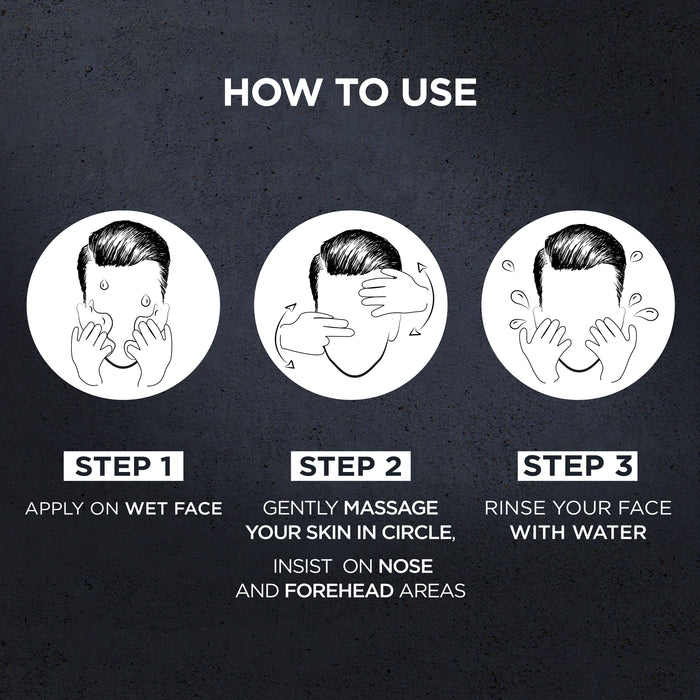 HOW TO USE

STEP 1

APPLY ON WET FACE

STEP 2

GENTLY MASSAGE YOUR SKIN IN CIRCLE,

INSIST ON NOSE AND FOREHEAD AREAS

STEP 3

RINSE YOUR FACE WITH WATER