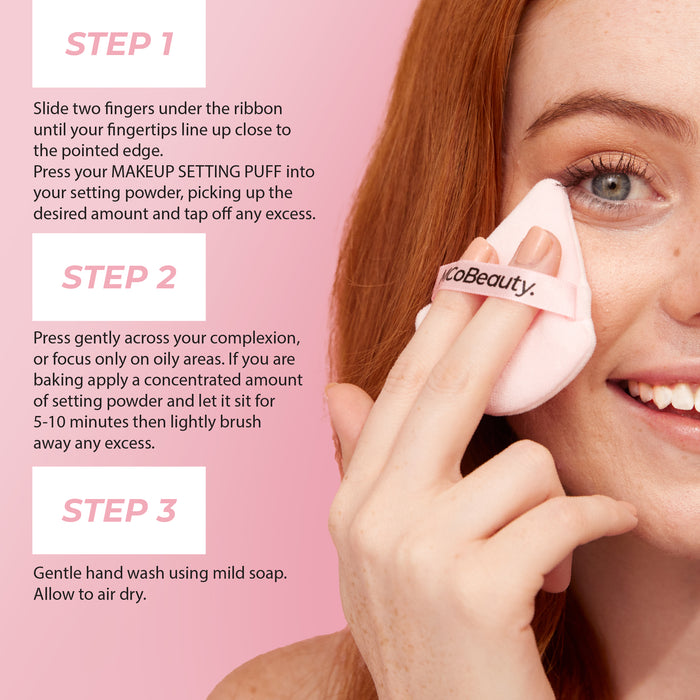 STEP 1

Slide two fingers under the ribbon until your fingertips line up close to the pointed edge.
Press your MAKEUP SETTING PUFF into your setting powder, picking up the desired amount and tap off any excess.

STEP 2

Press gently across your complexion, or focus only on oily areas. If you are baking apply a concentrated amount of setting powder and let it sit for 5-10 minutes then lightly brush away any excess.

STEP 3

Gentle hand wash using mild soap. Allow to air dry.

MCoBeauty.