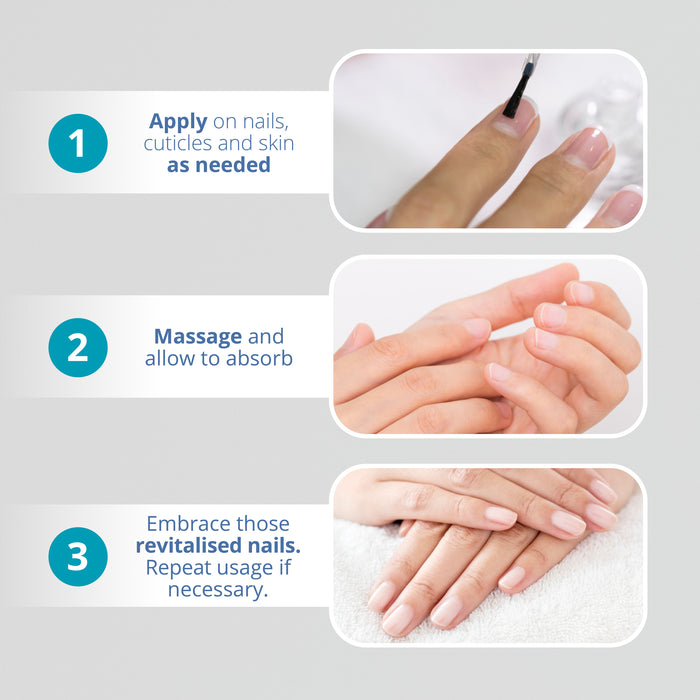 1

Apply on nails, cuticles and skin as needed

2

Massage and allow to absorb

3

Embrace those revitalised nails. Repeat usage if necessary.