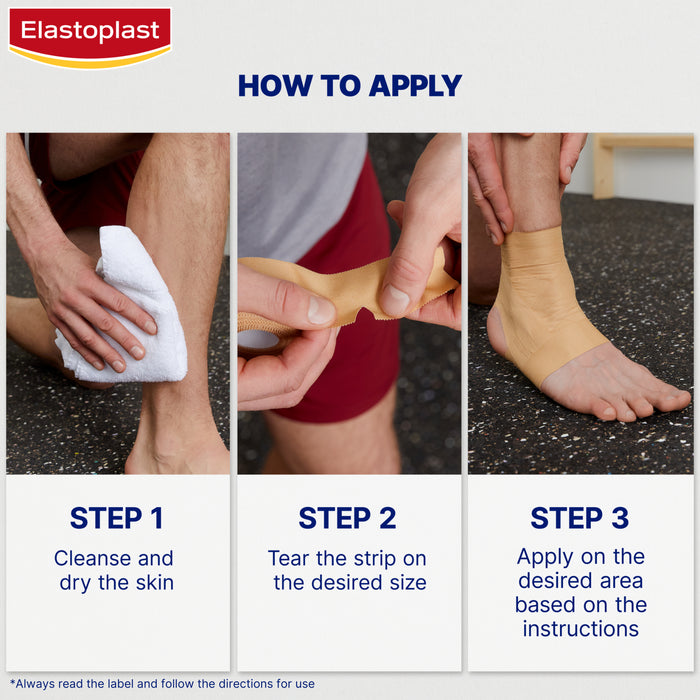 Elastoplast

HOW TO APPLY

STEP 1
Cleanse and dry the skin

STEP 2
Tear the strip on the desired size

STEP 3
Apply on the desired area based on the instructions

*Always read the label and follow the directions for use