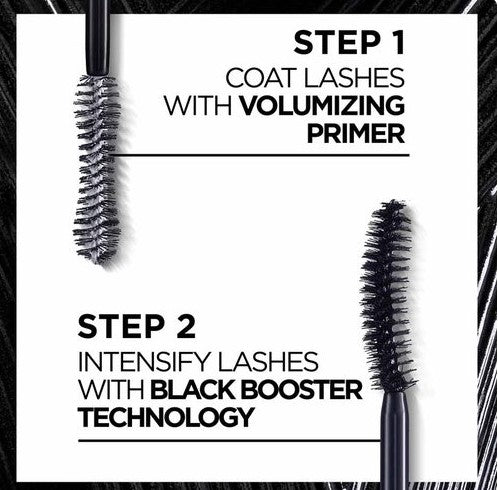 STEP 1
COAT LASHES WITH VOLUMIZING PRIMER

STEP 2
INTENSIFY LASHES WITH BLACK BOOSTER TECHNOLOGY