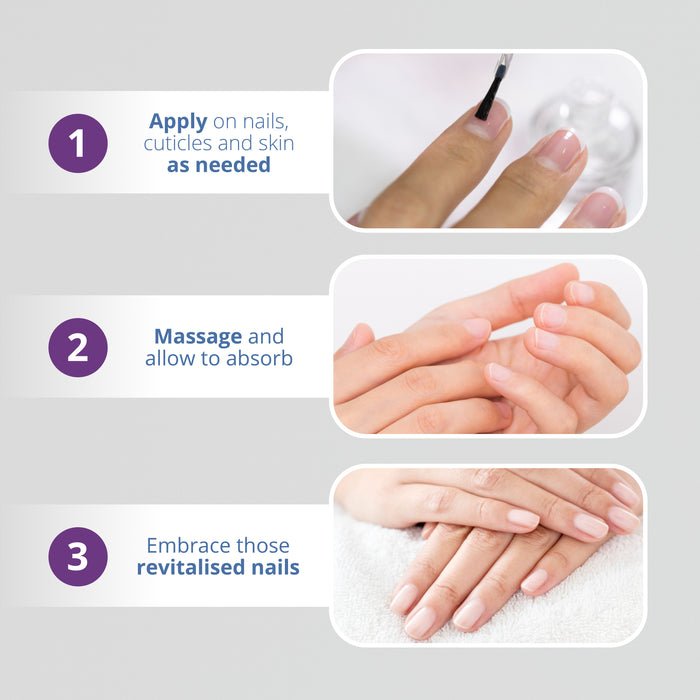 1

Apply on nails, cuticles and skin as needed

2

Massage and allow to absorb

3

Embrace those revitalised nails