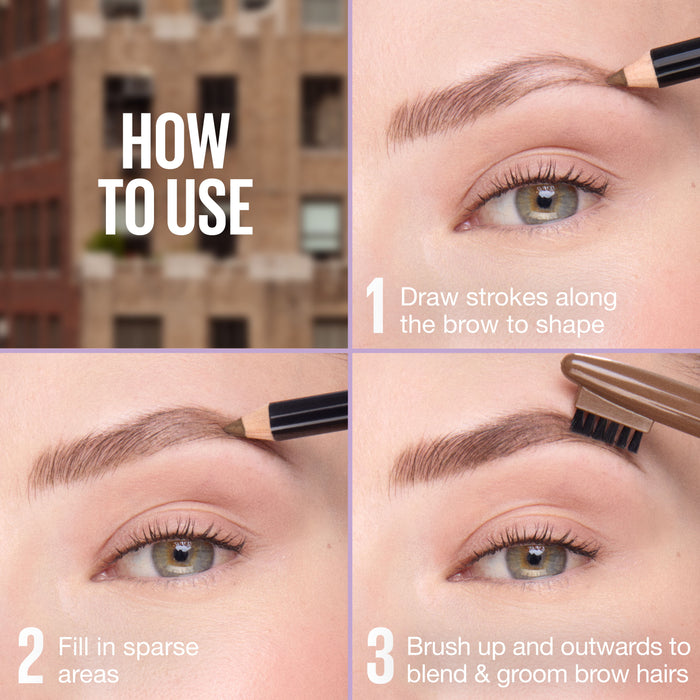 HOW TO USE

1 Draw strokes along the brow to shape

2 Fill in sparse areas

3 Brush up and outwards to blend & groom brow hairs