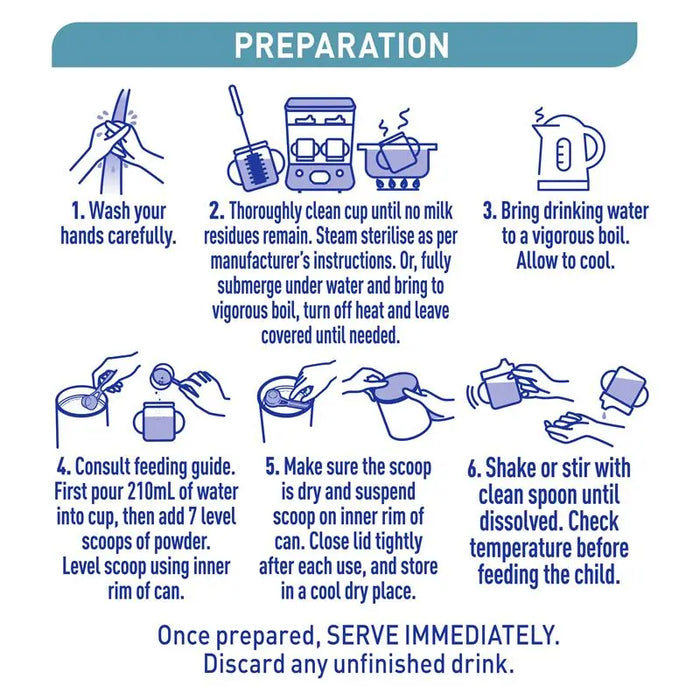 PREPARATION

1. Wash your hands carefully.

2. Thoroughly clean cup until no milk residues remain. Steam sterilise as per manufacturer's instructions. Or, fully submerge under water and bring to vigorous boil, turn off heat and leave covered until needed.

3. Bring drinking water to a vigorous boil. Allow to cool.

4. Consult feeding guide. First pour 210mL of water into cup, then add 7 level scoops of powder. Level scoop using inner rim of can.

5. Make sure the scoop is dry and suspend scoop on inner rim of can. Close lid tightly after each use, and store in a cool dry place.

6. Shake or stir with clean spoon until dissolved. Check temperature before feeding the child.

Once prepared, SERVE IMMEDIATELY. Discard any unfinished drink.