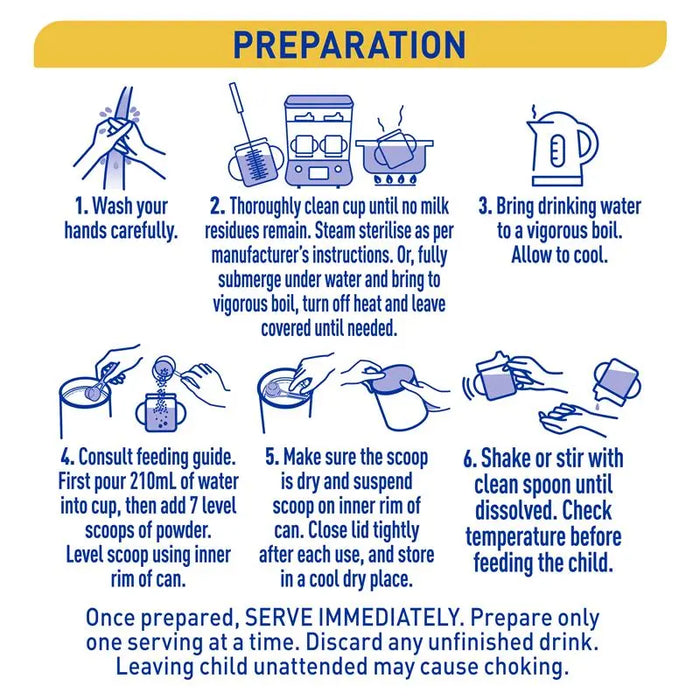 PREPARATION

1. Wash your hands carefully.

2. Thoroughly clean cup until no milk residues remain. Steam sterilise as per manufacturer's instructions. Or, fully submerge under water and bring to vigorous boil, turn off heat and leave covered until needed.

3. Bring drinking water to a vigorous boil. Allow to cool.

4. Consult feeding guide. First pour 210mL of water into cup, then add 7 level scoops of powder. Level scoop using inner rim of can.

5. Make sure the scoop is dry and suspend scoop on inner rim of can. Close lid tightly after each use, and store in a cool dry place.

6. Shake or stir with clean spoon until dissolved. Check temperature before feeding the child.

Once prepared, SERVE IMMEDIATELY. Prepare only one serving at a time. Discard any unfinished drink. Leaving child unattended may cause choking.