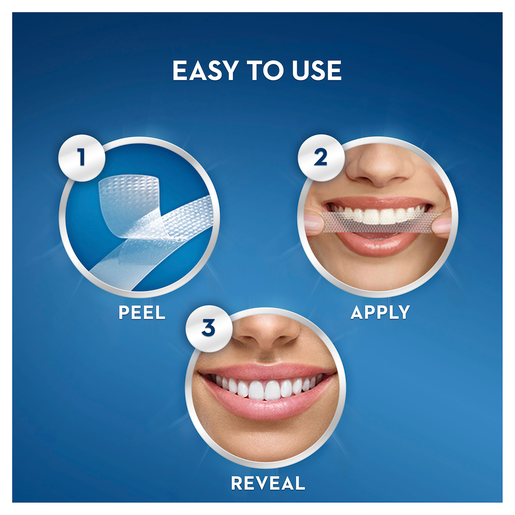 EASY TO USE

1

PEEL

2

APPLY

3

REVEAL