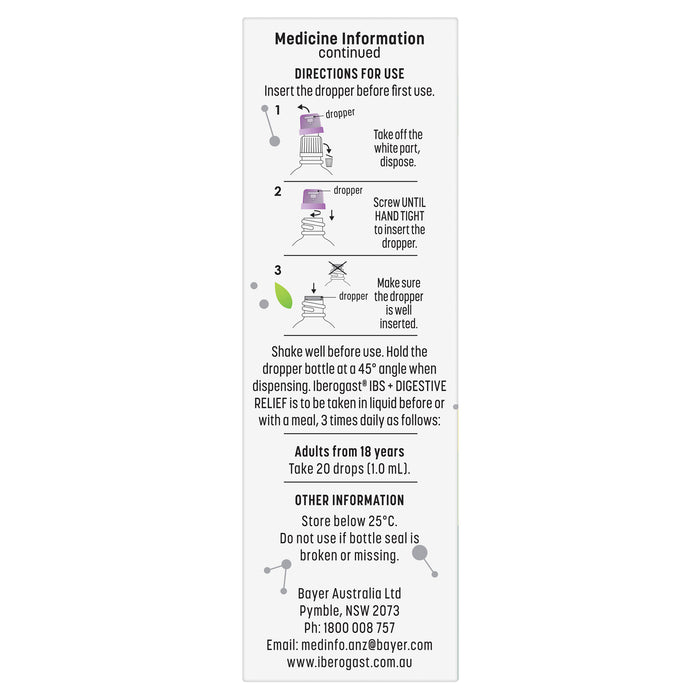 Medicine Information
continued

DIRECTIONS FOR USE
Insert the dropper before first use.

1 dropper
Take off the white part, dispose.

2 dropper
Screw UNTIL HAND TIGHT to insert the dropper.

3 dropper
Make sure the dropper is well inserted.

Shake well before use. Hold the dropper bottle at a 45° angle when dispensing. Iberogast® IBS + DIGESTIVE RELIEF is to be taken in liquid before or with a meal, 3 times daily as follows:

Adults from 18 years
Take 20 drops (1.0 mL).

OTHER INFORMATION
Store below 25°C.
Do not use if bottle seal is broken or missing.

Bayer Australia Ltd
Pymble, NSW 2073
Ph: 1800 008 757
Email: medinfo.anz@bayer.com
www.iberogast.com.au