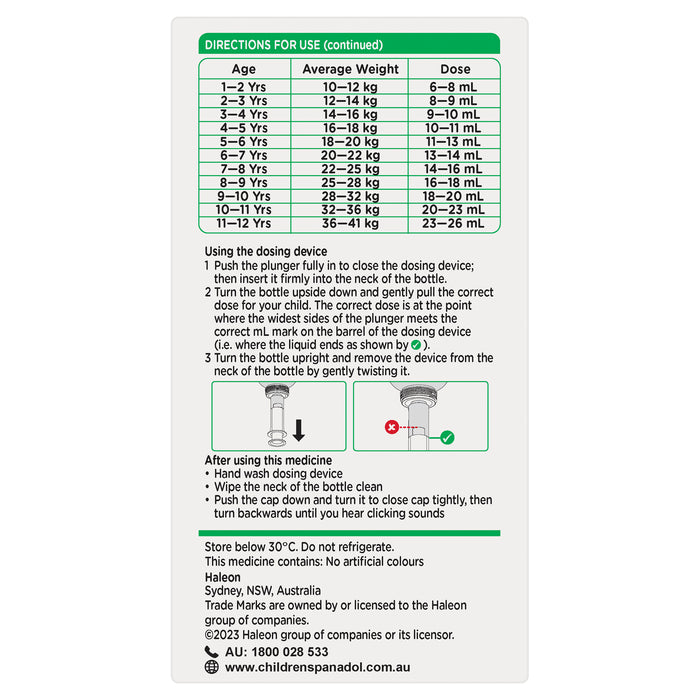 DIRECTIONS FOR USE (continued)

| Age | Average Weight | Dose |
|---|---|---|
| 1—2 Yrs | 10—12 kg | 6—8 mL |
| 2—3 Yrs | 12—14 kg | 8—9 mL |
| 3—4 Yrs | 14—16 kg | 9—10 mL |
| 4—5 Yrs | 16—18 kg | 10—11 mL |
| 5—6 Yrs | 18—20 kg | 11—13 mL |
| 6—7 Yrs | 20—22 kg | 13—14 mL |
| 7—8 Yrs | 22—25 kg | 14—16 mL |
| 8—9 Yrs | 25—28 kg | 16—18 mL |
| 9—10 Yrs | 28—32 kg | 18—20 mL |
| 10—11 Yrs | 32—36 kg | 20—23 mL |
| 11—12 Yrs | 36—41 kg | 23—26 mL |

Using the dosing device
1 Push the plunger fully in to close the dosing device; then insert it firmly into the neck of the bottle.
2 Turn the bottle upside down and gently pull the correct dose for your child. The correct dose is at the point where the widest sides of the plunger meets the correct mL mark on the barrel of the dosing device (i.e. where the liquid ends as shown by ✓).
3 Turn the bottle upright and remove the device from the neck of the bottle by gently twisting it.

After using this medicine
• Hand wash dosing device
• Wipe the neck of the bottle clean
• Push the cap down and turn it to close cap tightly, then turn backwards until you hear clicking sounds

Store below 30°C. Do not refrigerate.
This medicine contains: No artificial colours
Haleon
Sydney, NSW, Australia
Trade Marks are owned by or licensed to the Haleon group of companies.
©2023 Haleon group of companies or its licensor.
AU: 1800 028 533
www.childrenspanadol.com.au