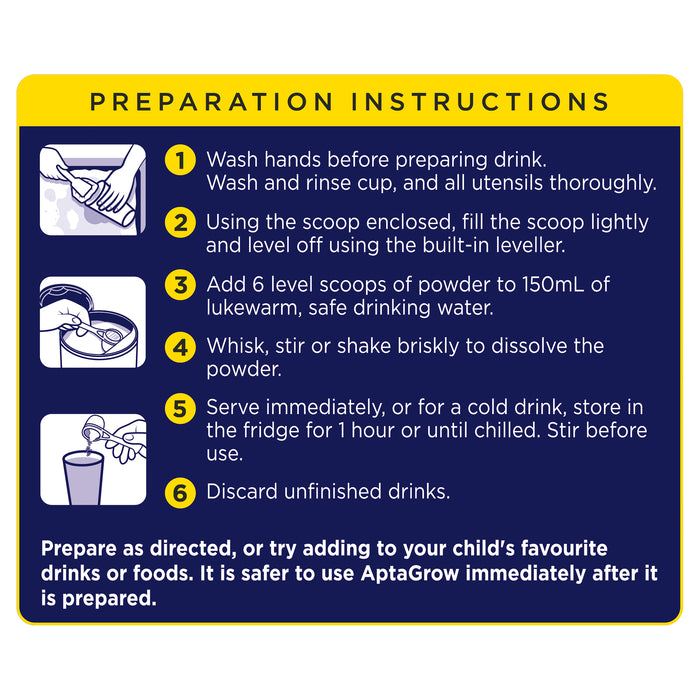 PREPARATION INSTRUCTIONS

1 Wash hands before preparing drink. Wash and rinse cup, and all utensils thoroughly.

2 Using the scoop enclosed, fill the scoop lightly and level off using the built-in leveller.

3 Add 6 level scoops of powder to 150mL of lukewarm, safe drinking water.

4 Whisk, stir or shake briskly to dissolve the powder.

5 Serve immediately, or for a cold drink, store in the fridge for 1 hour or until chilled. Stir before use.

6 Discard unfinished drinks.

Prepare as directed, or try adding to your child's favourite drinks or foods. It is safer to use AptaGrow immediately after it is prepared.