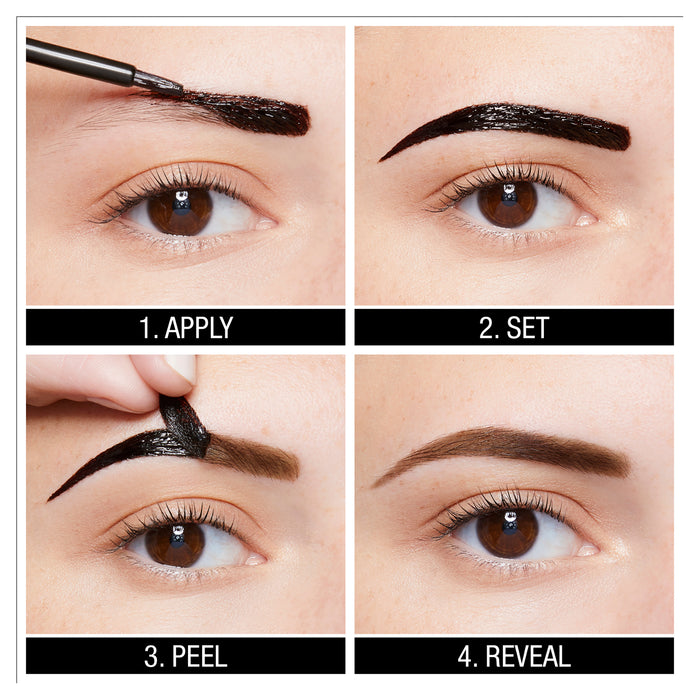 1. APPLY

2. SET

3. PEEL

4. REVEAL