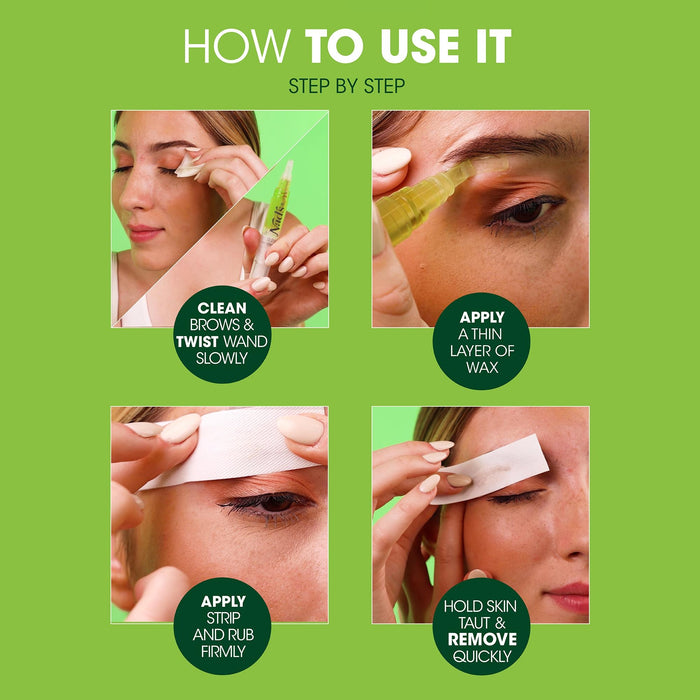 HOW TO USE IT

STEP BY STEP

Nad's

CLEAN BROWS & TWIST WAND SLOWLY

APPLY A THIN LAYER OF WAX

APPLY STRIP AND RUB FIRMLY

HOLD SKIN TAUT & REMOVE QUICKLY